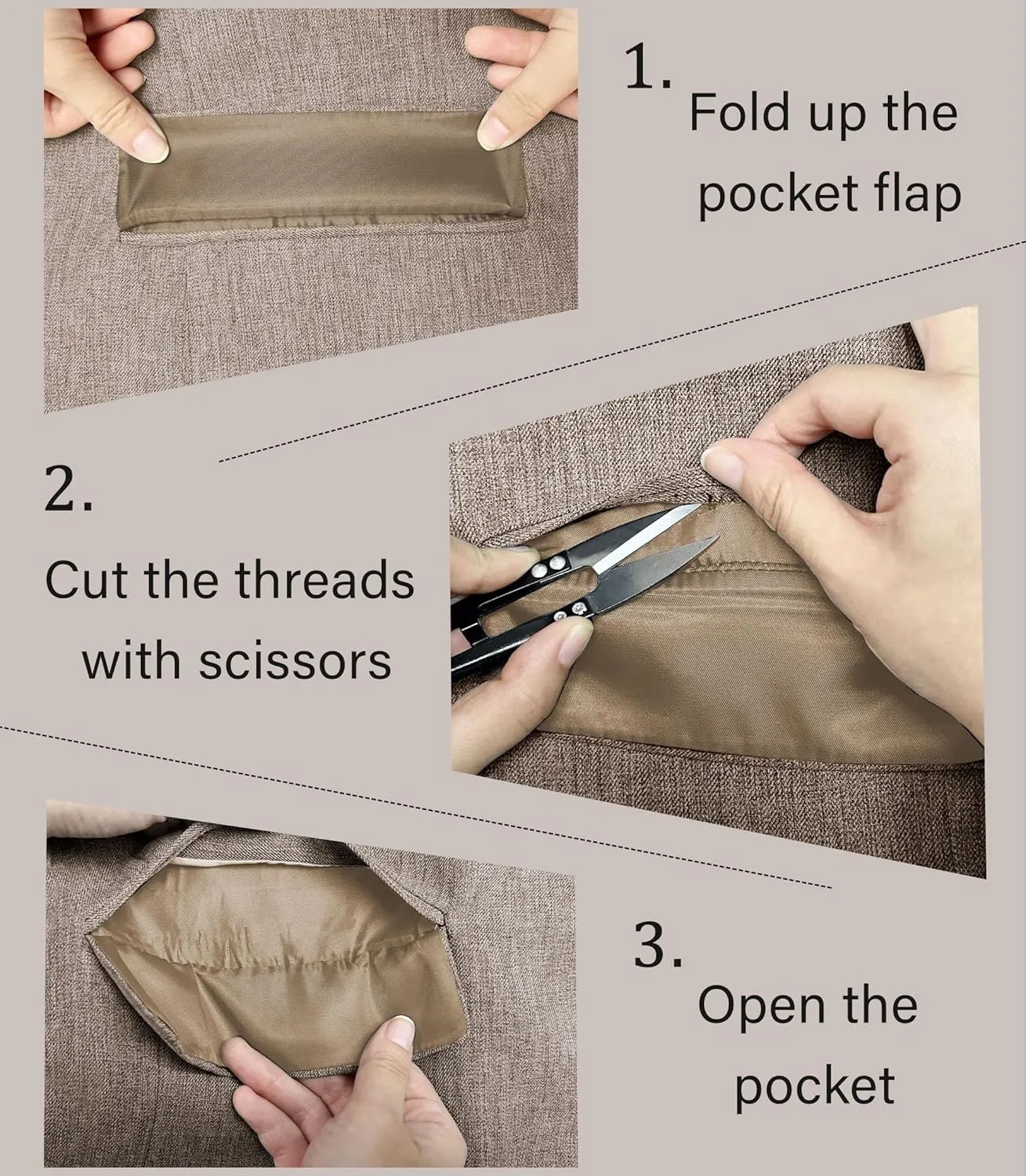 1.
Fold up the pocket flap

2.
Cut the threads with scissors

3.
Open the pocket