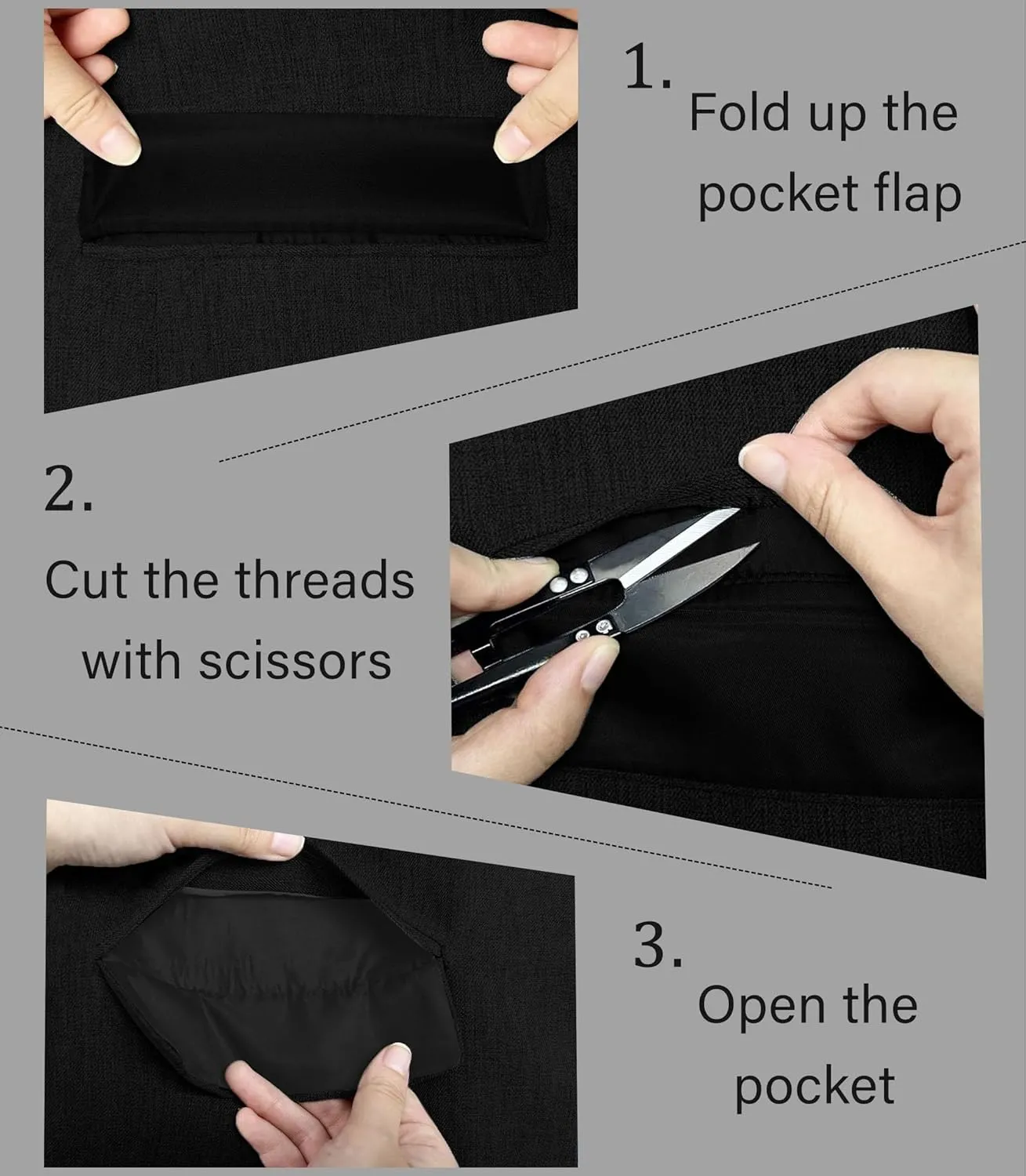 1.
Fold up the pocket flap

2.
Cut the threads with scissors

3.
Open the pocket