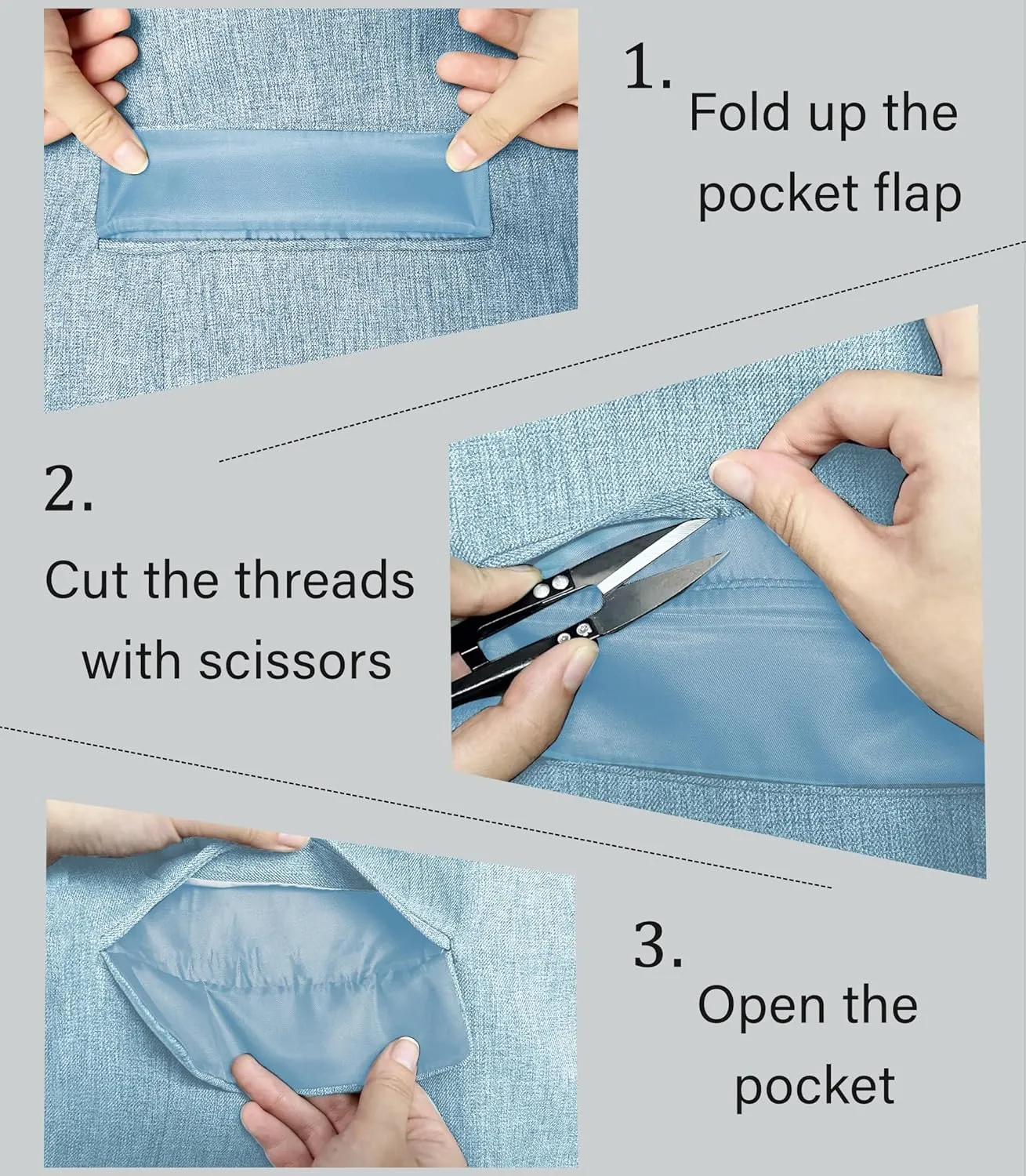 1.
Fold up the pocket flap

2.
Cut the threads with scissors

3.
Open the pocket